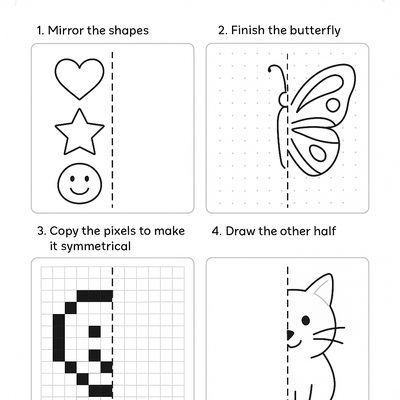 1. Mirror the shapes

2. Finish the butterfly

3. Copy the pixels to make it symmetrical

4. Draw the other half